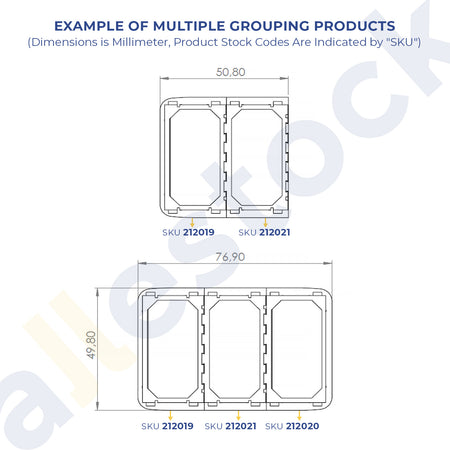 EXAMPLE OF MULTIPLE GROUPING PRODUCTS
(Dimensions is Millimeter, Product Stock Codes Are Indicated by "SKU")

50,80

SKU 212019 SKU 212021

76,90

49,80

SKU 212019 SKU 212021 SKU 212020

allestock